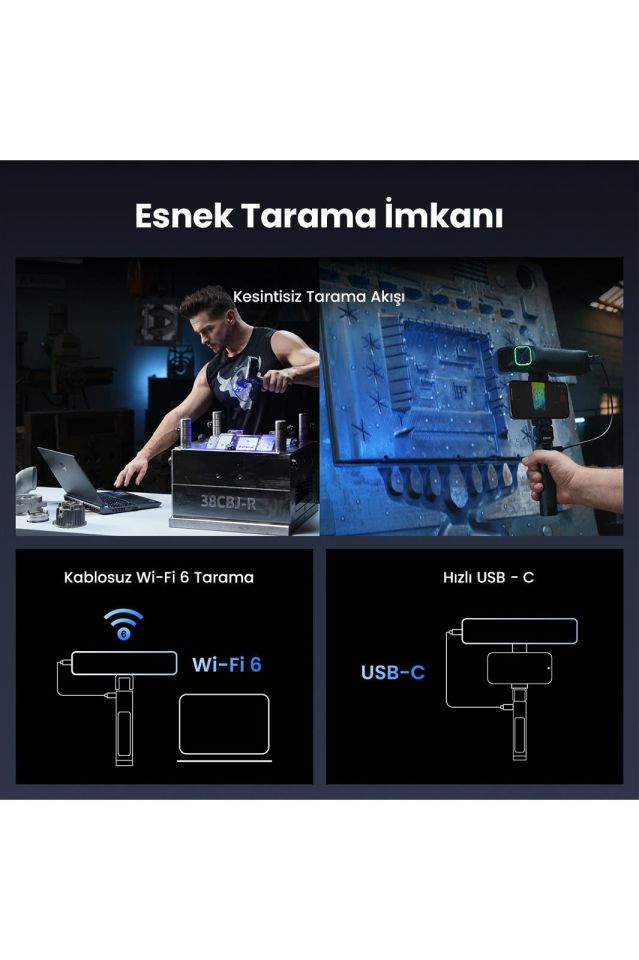 Esnek Tarama İmkanı

Kesintisiz Tarama Akışı

38CBJ-R

Kablosuz Wi-Fi 6 Tarama

6

Wi-Fi 6

Hızlı USB - C

USB-C