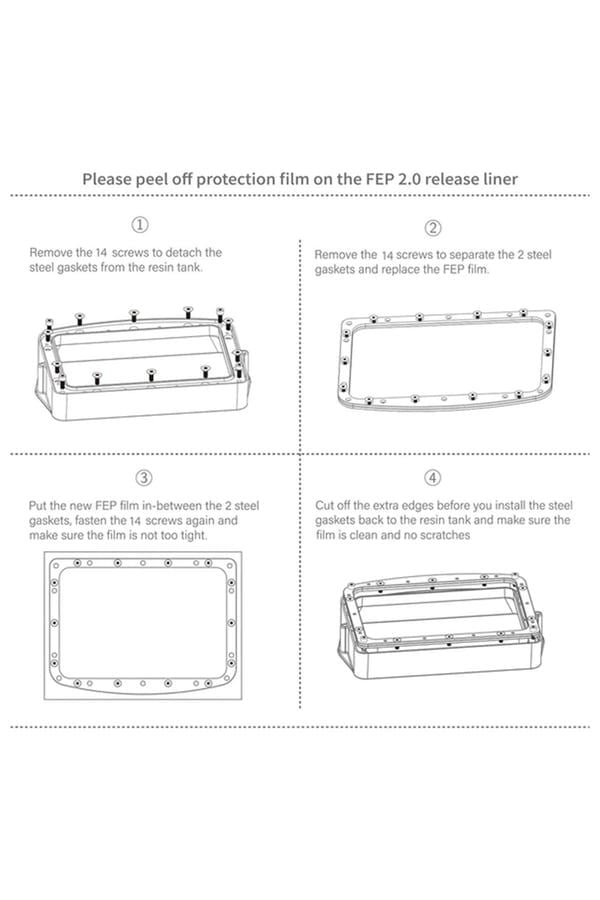 Please peel off protection film on the FEP 2.0 release liner

①

Remove the 14 screws to detach the steel gaskets from the resin tank.

②

Remove the 14 screws to separate the 2 steel gaskets and replace the FEP film.

③

Put the new FEP film in-between the 2 steel gaskets, fasten the 14 screws again and make sure the film is not too tight.

④

Cut off the extra edges before you install the steel gaskets back to the resin tank and make sure the film is clean and no scratches